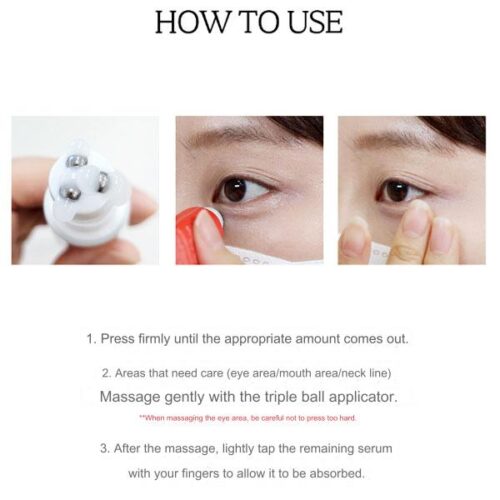 HOW TO USE

1. Press firmly until the appropriate amount comes out.

2. Areas that need care (eye area/mouth area/neck line)
Massage gently with the triple ball applicator.

**When massaging the eye area, be careful not to press too hard.

3. After the massage, lightly tap the remaining serum with your fingers to allow it to be absorbed.